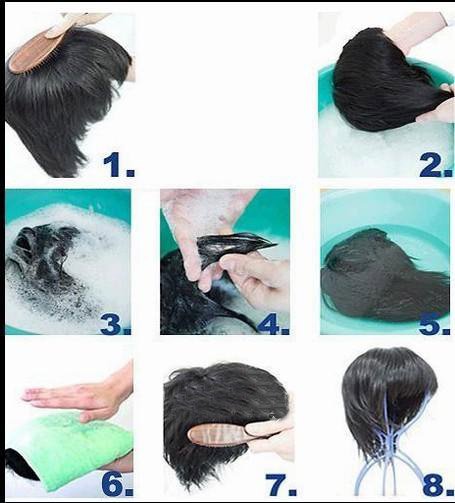 1.

2.

3.

4.

5.

6.

7.

8.