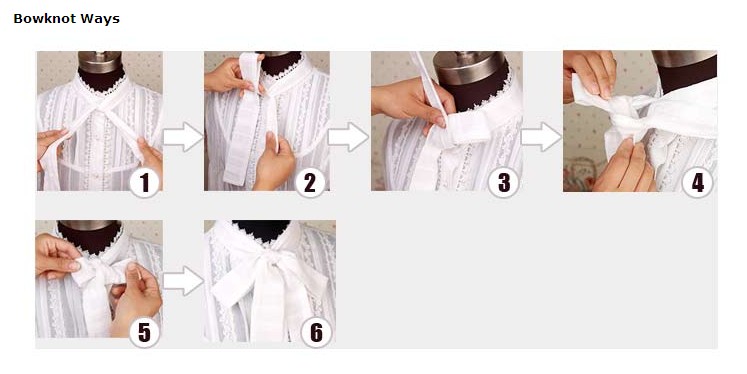 Bowknot Ways

1

2

3

4

5

6